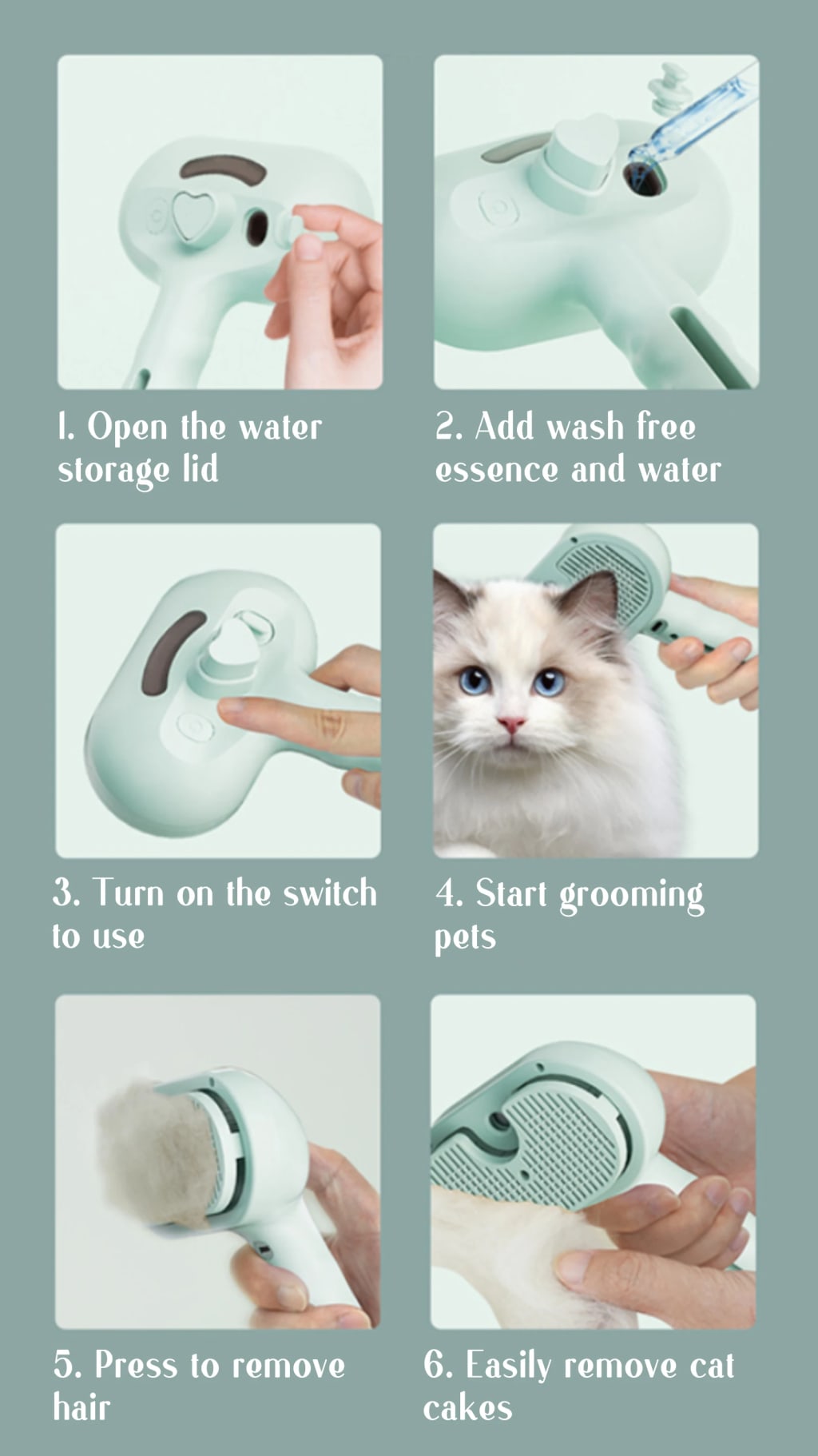 1. Open the water storage lid

2. Add wash free essence and water

3. Turn on the switch to use

4. Start grooming pets

5. Press to remove hair

6. Easily remove cat cakes