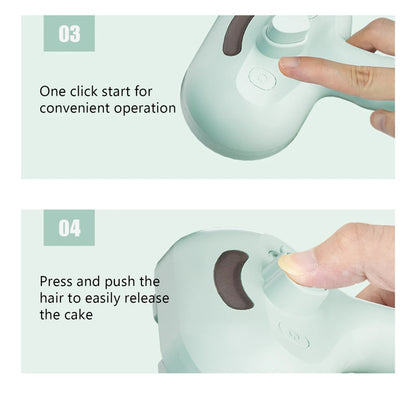 03

One click start for convenient operation

04

Press and push the hair to easily release the cake