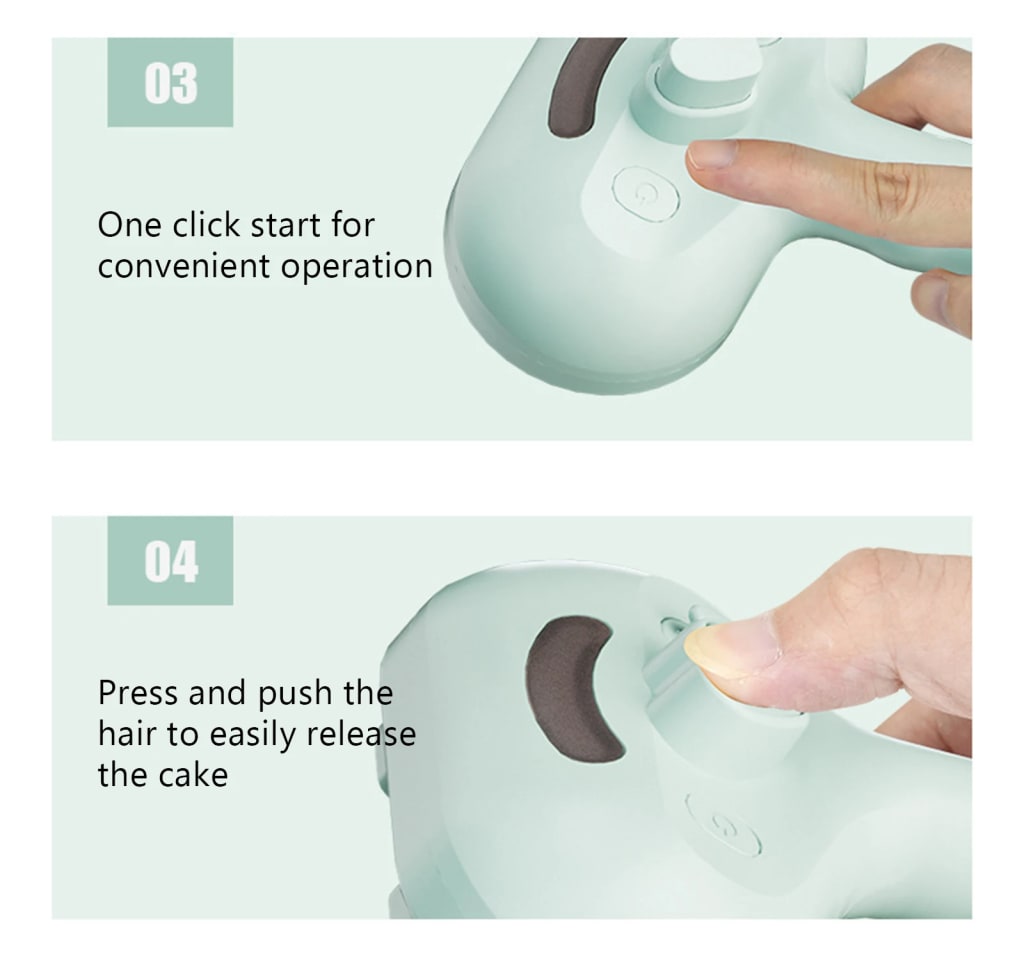 03

One click start for convenient operation

04

Press and push the hair to easily release the cake