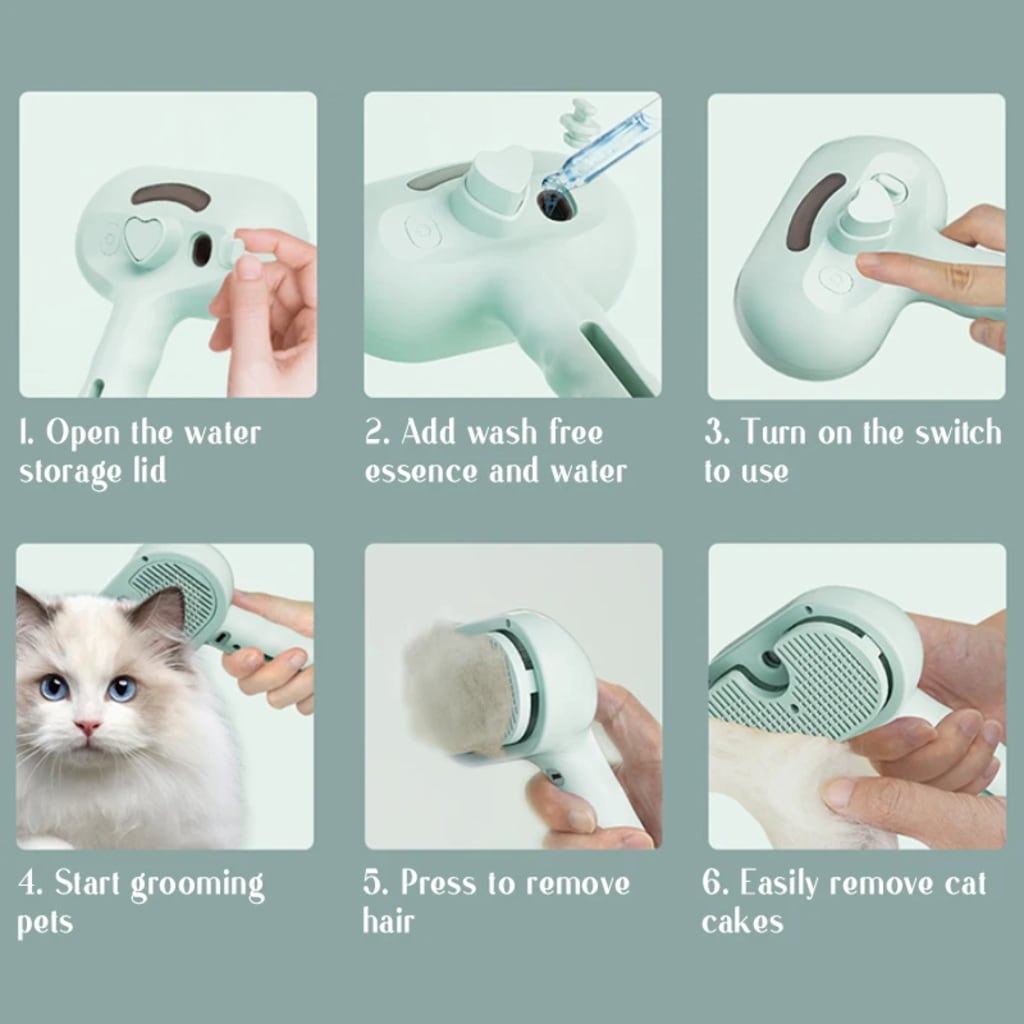 1. Open the water storage lid

2. Add wash free essence and water

3. Turn on the switch to use

4. Start grooming pets

5. Press to remove hair

6. Easily remove cat cakes