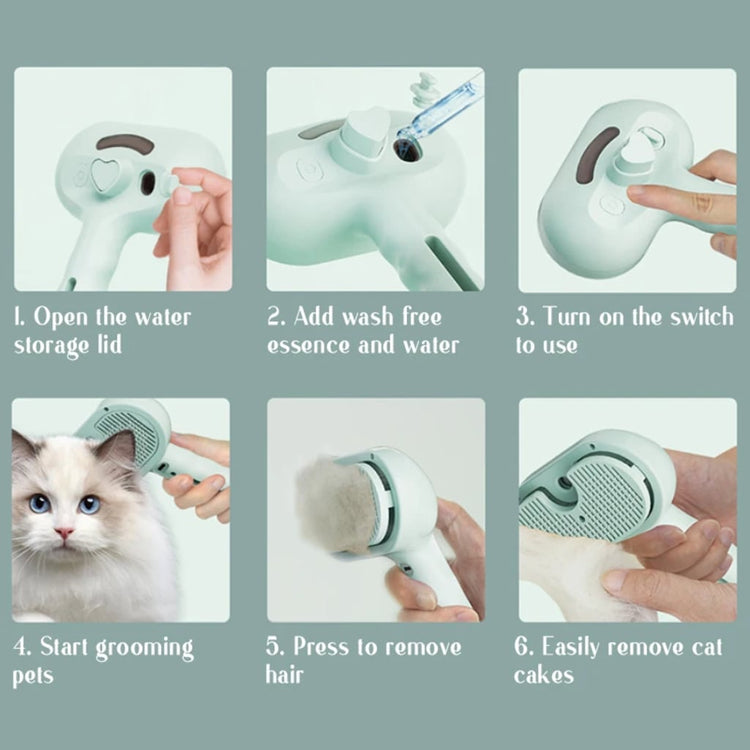 1. Open the water storage lid

2. Add wash free essence and water

3. Turn on the switch to use

4. Start grooming pets

5. Press to remove hair

6. Easily remove cat cakes